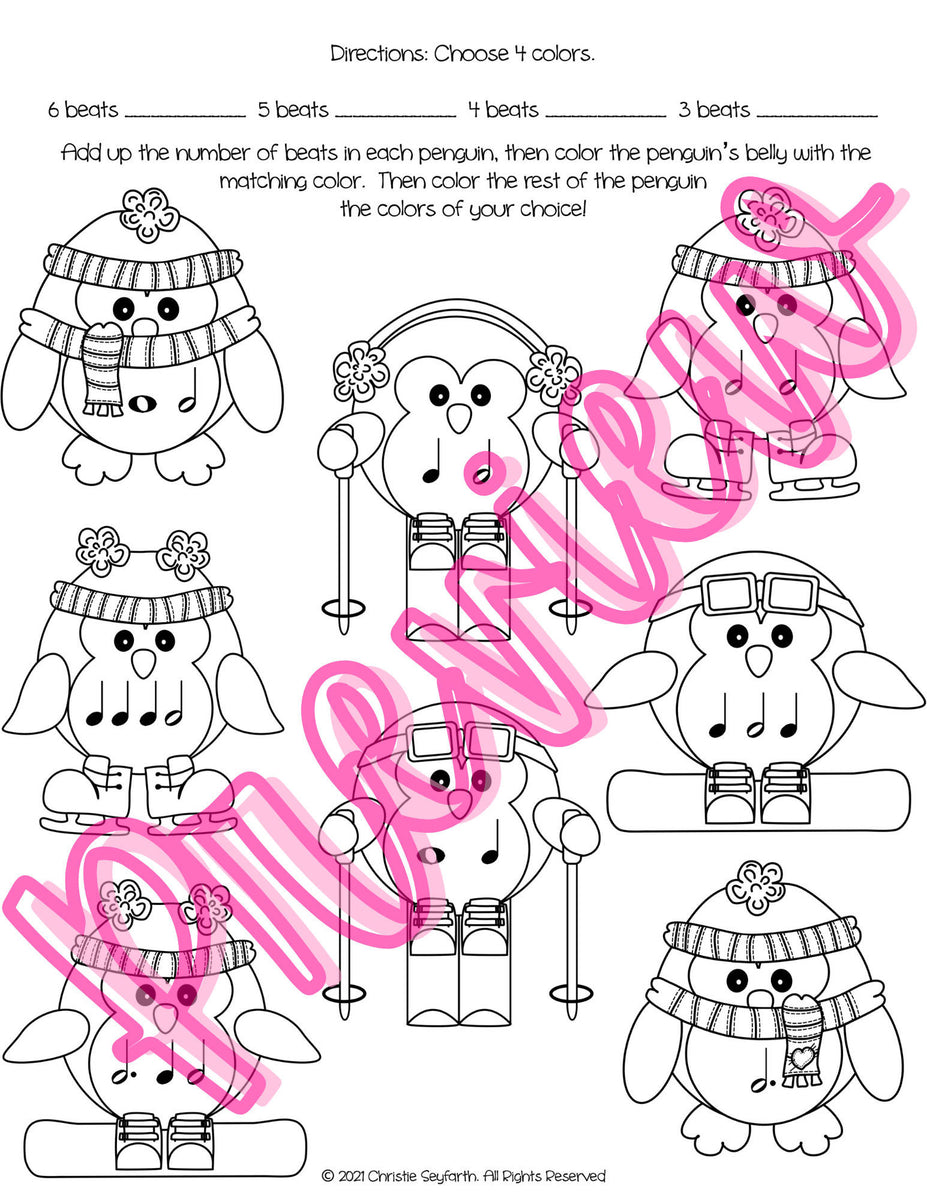 Directions: Choose 4 colors.

6 beats __________ 5 beats __________ 4 beats __________ 3 beats __________

Add up the number of beats in each penguin, then color the penguin's belly with the matching color. Then color the rest of the penguin the colors of your choice!

Preview

© 2021 Christie Seyfarth. All Rights Reserved